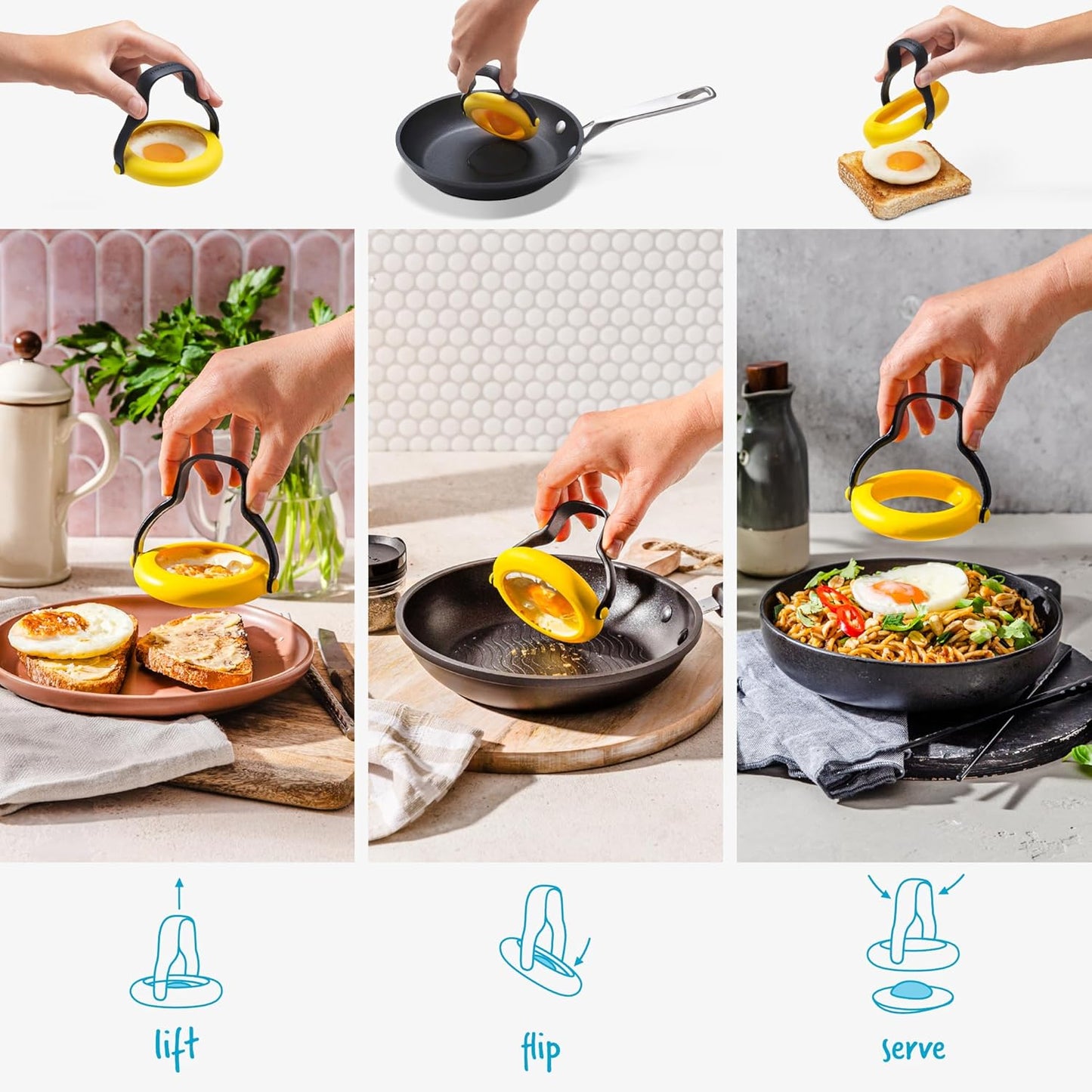 lift

flip

serve